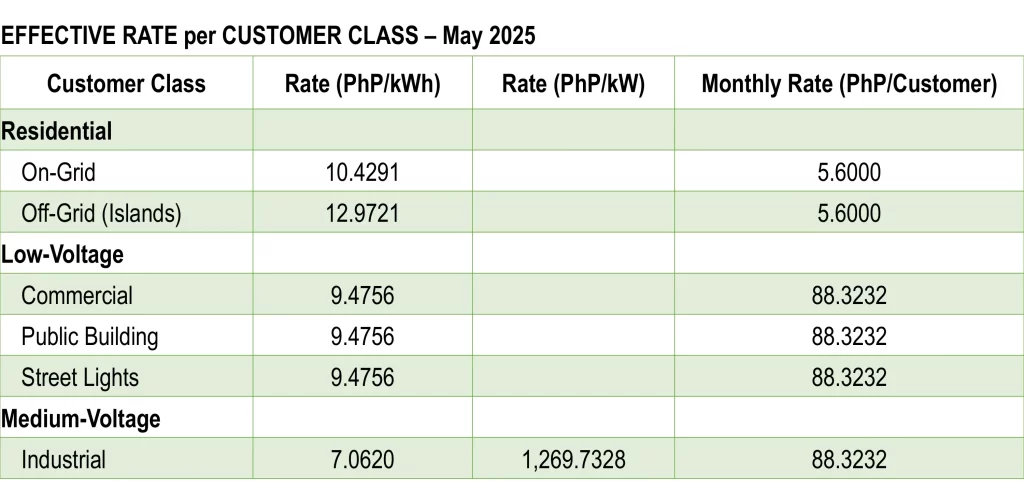 EFFECTIVE RATE per CUSTOMER CLASS – May 2025

| Customer Class | Rate (PhP/kWh) | Rate (PhP/kW) | Monthly Rate (PhP/Customer) |
|---|---|---|---|
| Residential | | | |
| On-Grid | 10.4291 | | 5.6000 |
| Off-Grid (Islands) | 12.9721 | | 5.6000 |
| Low-Voltage | | | |
| Commercial | 9.4756 | | 88.3232 |
| Public Building | 9.4756 | | 88.3232 |
| Street Lights | 9.4756 | | 88.3232 |
| Medium-Voltage | | | |
| Industrial | 7.0620 | 1,269.7328 | 88.3232 |